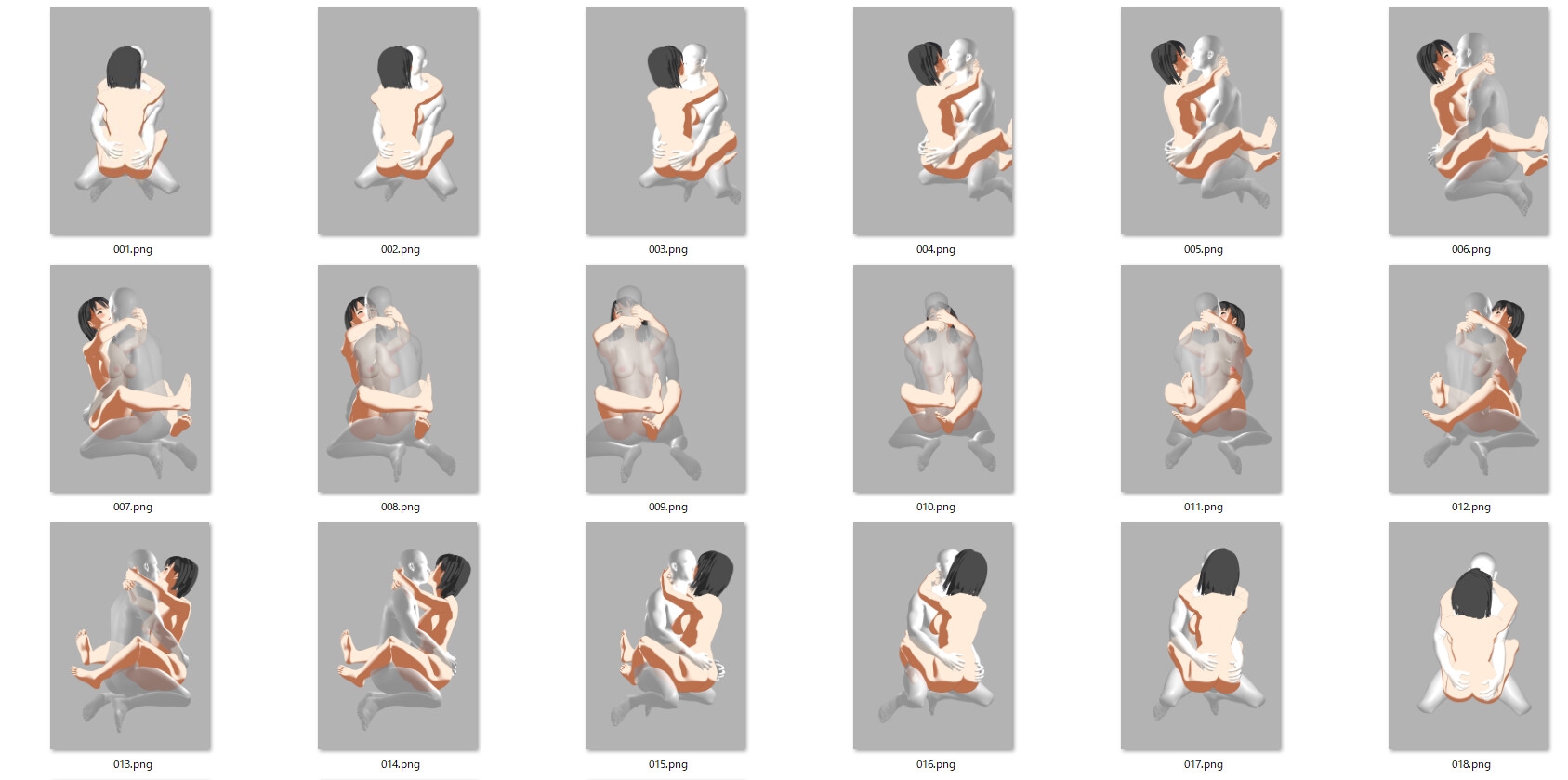 001.png

002.png

003.png

004.png

005.png

006.png

007.png

008.png

009.png

010.png

011.png

012.png

013.png

014.png

015.png

016.png

017.png

018.png